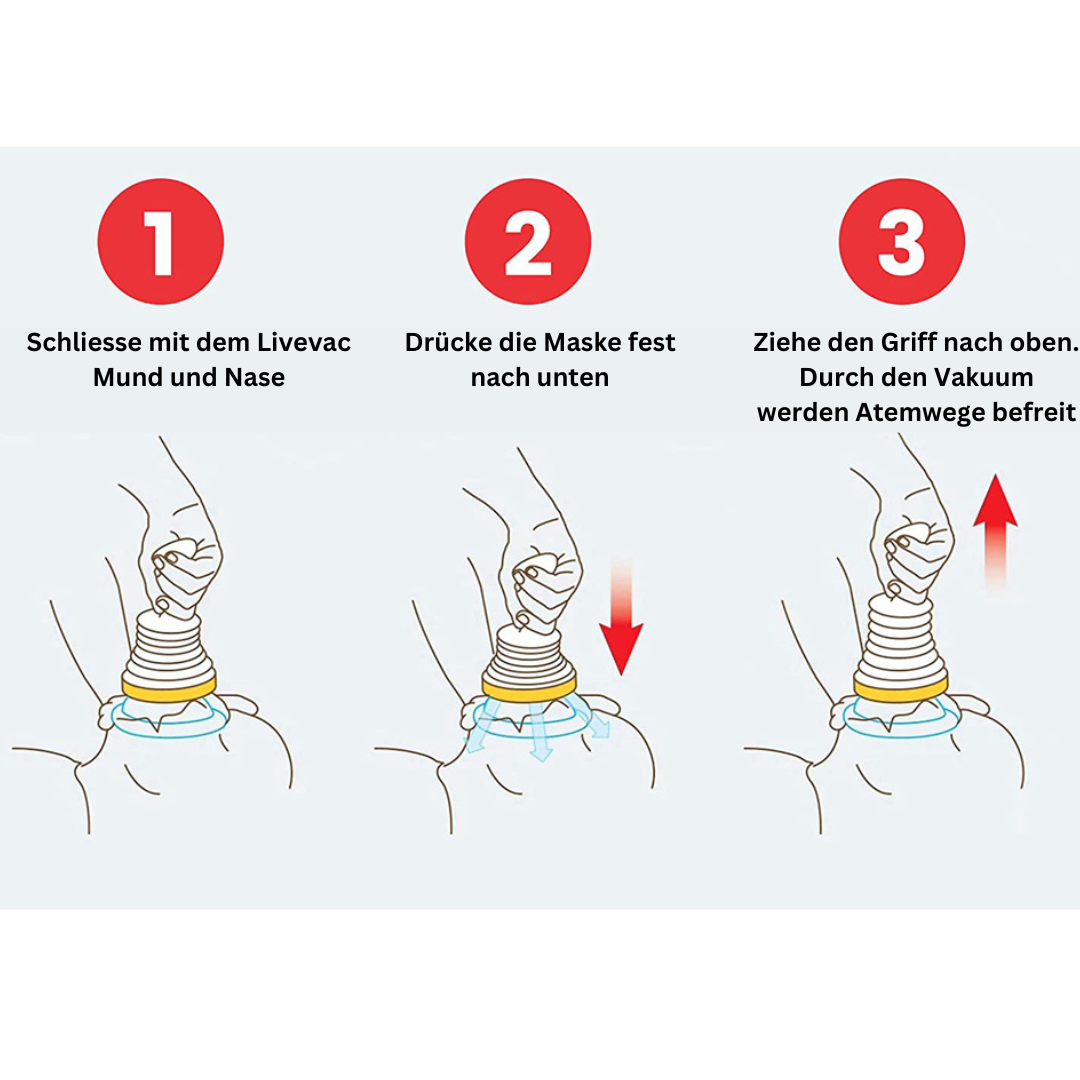 1

Schliesse mit dem Livevac Mund und Nase

2

Drücke die Maske fest nach unten

3

Ziehe den Griff nach oben. Durch den Vakuum werden Atemwege befreit